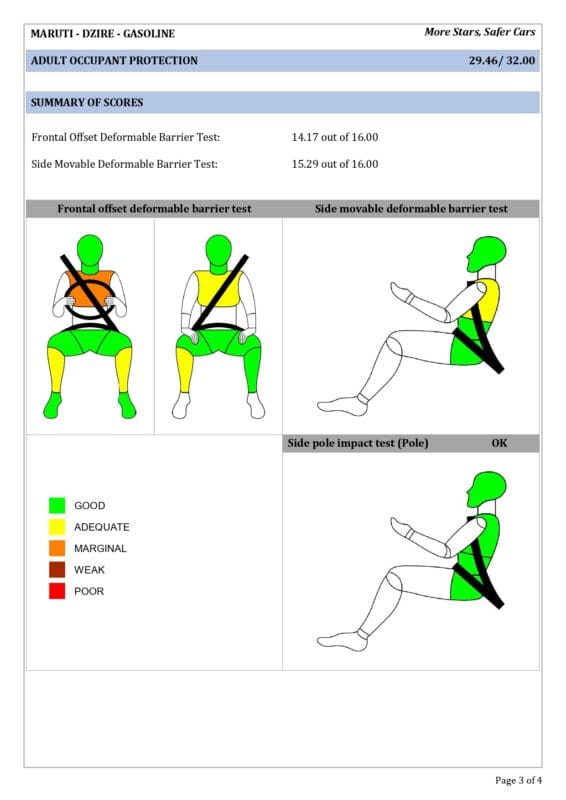 MARUTI - DZIRE - GASOLINE

More Stars, Safer Cars

ADULT OCCUPANT PROTECTION

29.46/ 32.00

SUMMARY OF SCORES

Frontal Offset Deformable Barrier Test: 14.17 out of 16.00

Side Movable Deformable Barrier Test: 15.29 out of 16.00

Frontal offset deformable barrier test

Side movable deformable barrier test

Side pole impact test (Pole) OK

GOOD
ADEQUATE
MARGINAL
WEAK
POOR

Page 3 of 4