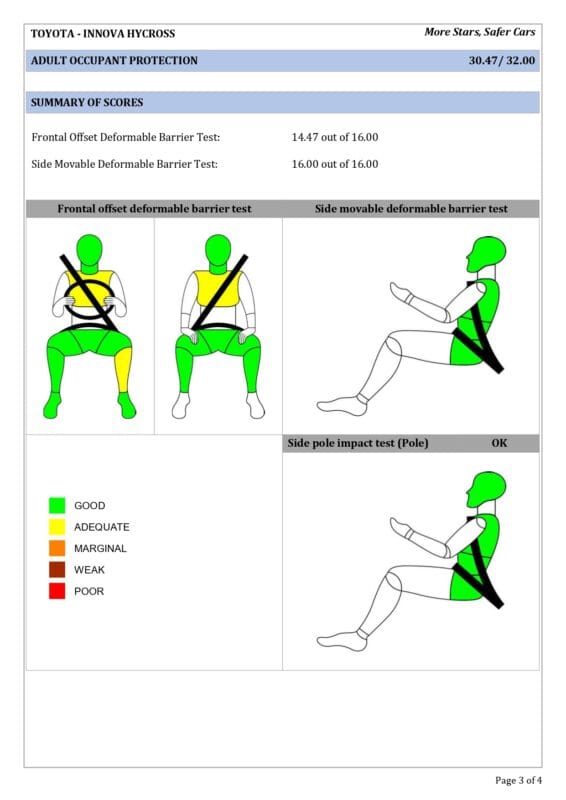 TOYOTA - INNOVA HYCROSS

More Stars, Safer Cars

ADULT OCCUPANT PROTECTION

30.47/ 32.00

SUMMARY OF SCORES

Frontal Offset Deformable Barrier Test: 14.47 out of 16.00

Side Movable Deformable Barrier Test: 16.00 out of 16.00

Frontal offset deformable barrier test

Side movable deformable barrier test

Side pole impact test (Pole) OK

GOOD

ADEQUATE

MARGINAL

WEAK

POOR

Page 3 of 4